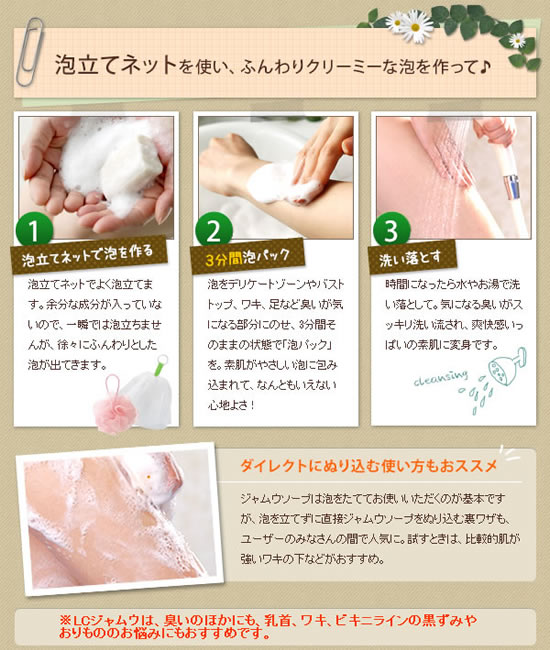 泡立てネットを使い、ふんわりクリーミーな泡を作って♪

1
泡立てネットで泡を作る

泡立てネットでよく泡立てます。余分な成分が入っていないので、一瞬では泡立ちませんが、徐々にふんわりとした泡が出てきます。

2
3分間泡パック

泡をデリケートゾーンやバストトップ、ワキ、足など臭いが気になる部分にのせ、3分間そのままの状態で「泡パック」を。素肌がやさしい泡に包み込まれて、なんともいえない心地よさ！

3
洗い落とす

時間になったら水やお湯で洗い落として。気になる臭いがスッキリ洗い流され、爽快感いっぱいの素肌に変身です。

cleansing

ダイレクトにぬり込む使い方もおススメ

ジャムウソープは泡をたててお使いいただくのが基本ですが、泡を立てずに直接ジャムウソープをぬり込む裏ワザも、ユーザーのみなさんの間で人気に。試すときは、比較的肌が強いワキの下などがおすすめ。

※LCジャムウは、臭いのほかにも、乳首、ワキ、ビキニラインの黒ずみやおりもののお悩みにもおすすめです。